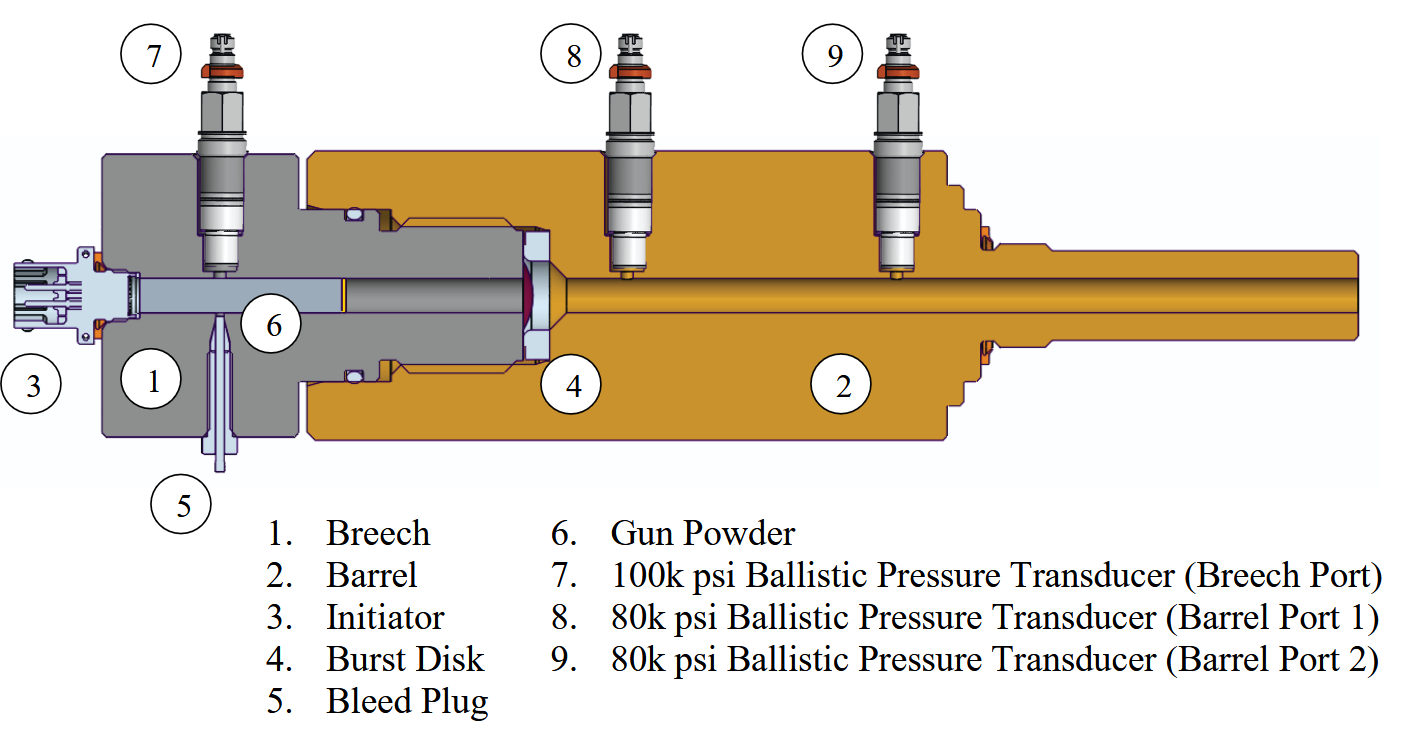 7
8
9
6
3
1
4
2
5

1. Breech
2. Barrel
3. Initiator
4. Burst Disk
5. Bleed Plug

6. Gun Powder
7. 100k psi Ballistic Pressure Transducer (Breech Port)
8. 80k psi Ballistic Pressure Transducer (Barrel Port 1)
9. 80k psi Ballistic Pressure Transducer (Barrel Port 2)